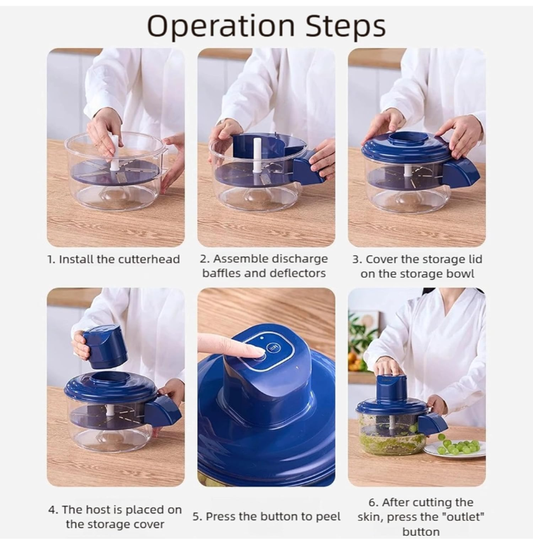 Operation Steps

1. Install the cutterhead

2. Assemble discharge baffles and deflectors

3. Cover the storage lid on the storage bowl

4. The host is placed on the storage cover

5. Press the button to peel

6. After cutting the skin, press the "outlet" button